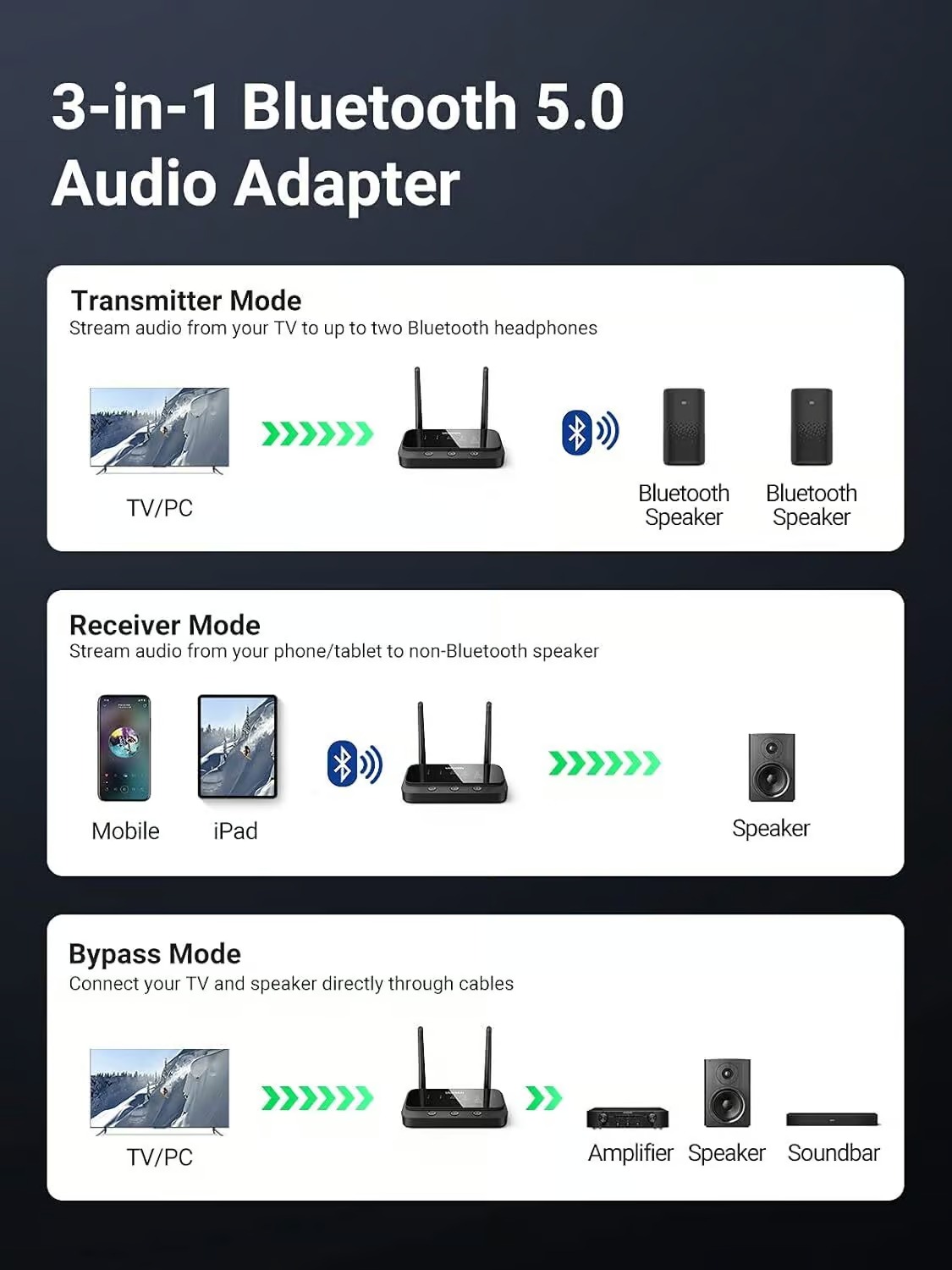 3-in-1 Bluetooth 5.0 Audio Adapter

Transmitter Mode
Stream audio from your TV to up to two Bluetooth headphones

TV/PC

Bluetooth Speaker

Bluetooth Speaker

Receiver Mode
Stream audio from your phone/tablet to non-Bluetooth speaker

Mobile

iPad

Speaker

Bypass Mode
Connect your TV and speaker directly through cables

TV/PC

Amplifier

Speaker

Soundbar